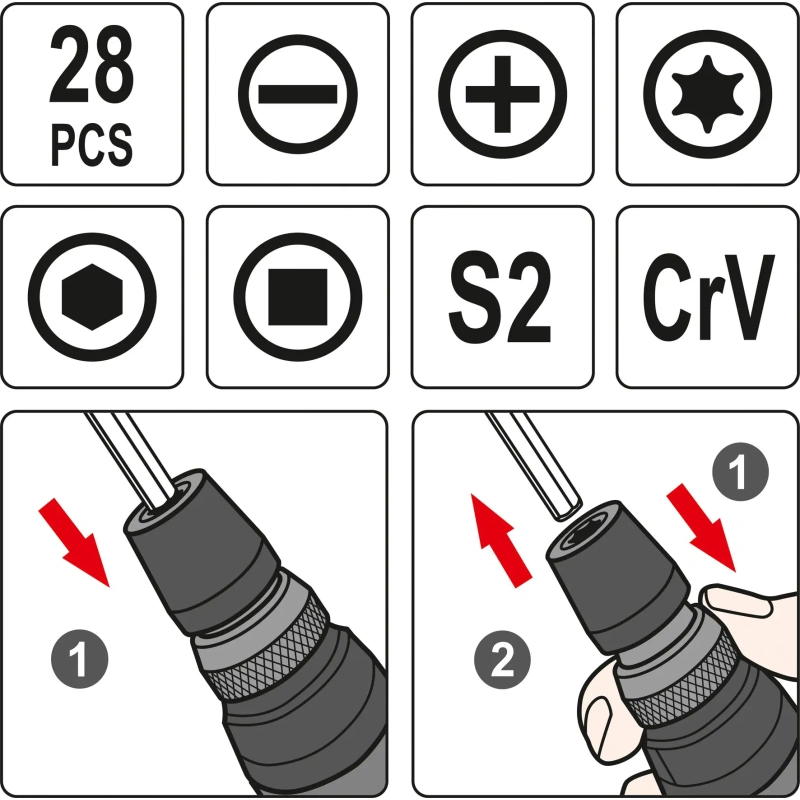 28
PCS

S2

CrV

1

1

2