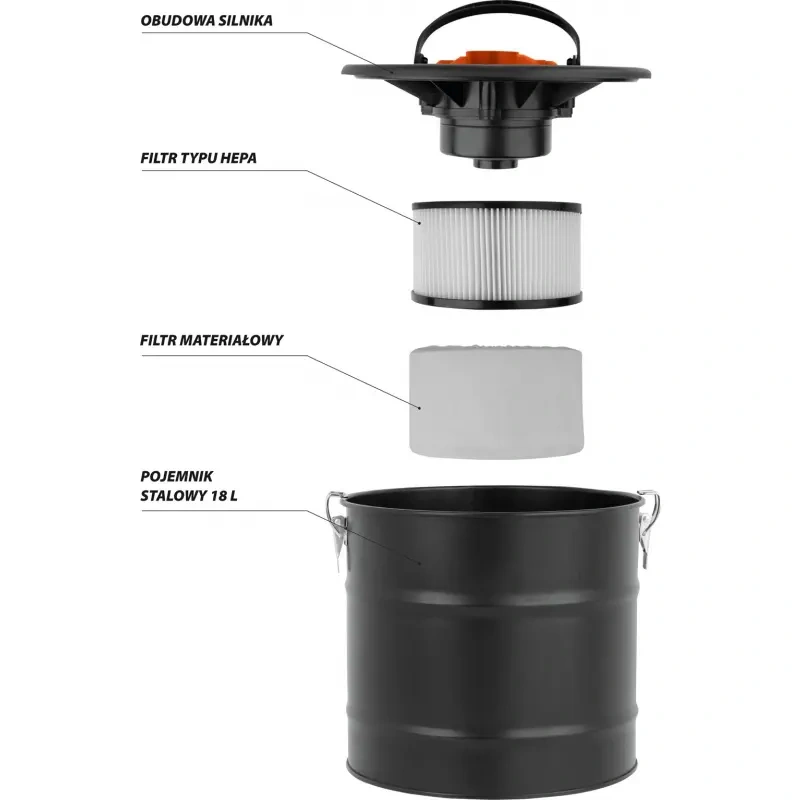 OBUDOWA SILNIKA

FILTR TYPU HEPA

FILTR MATERIAŁOWY

POJEMNIK STALOWY 18 L