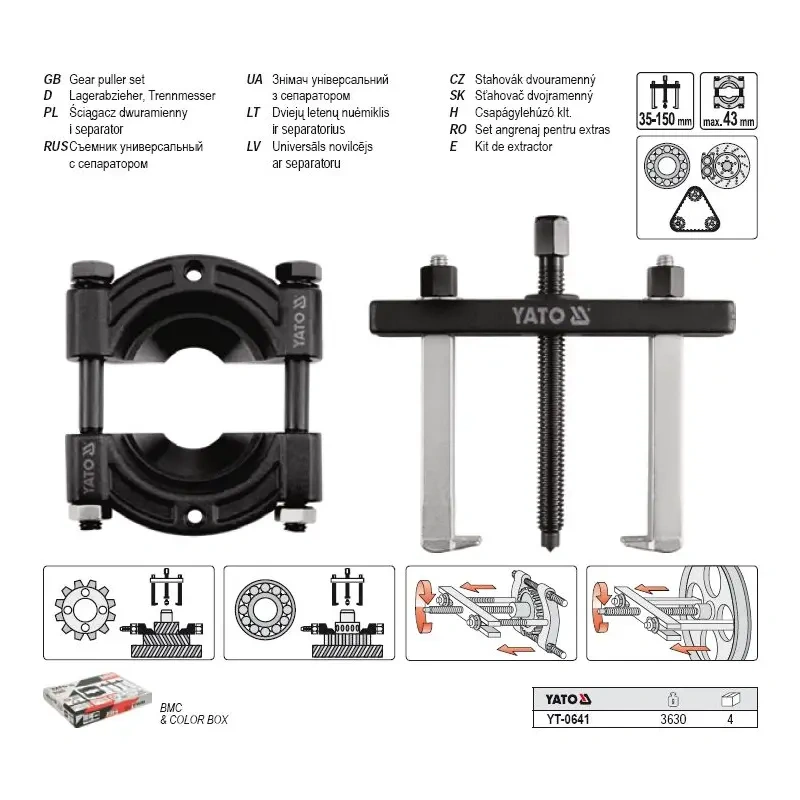 GB Gear puller set
D Lagerabzieher, Trennmesser
PL Ściągacz dwuramienny i separator
RUS Съемник универсальный с сепаратором

UA Знімач універсальний з сепаратором
LT Dviejų letenų nuėmiklis ir separatorius
LV Universāls novilcējs ar separatoru

CZ Stahovák dvouramenný
SK Sťahovač dvojramenný
H Csapágylehúzó klt.
RO Set angrenaj pentru extras
E Kit de extractor

35-150 mm
max. 43 mm

YATO
YATO
YATO

BMC & COLOR BOX

| YATO | | |
|---|---|---|
| YT-0641 | 3630 | 4 |