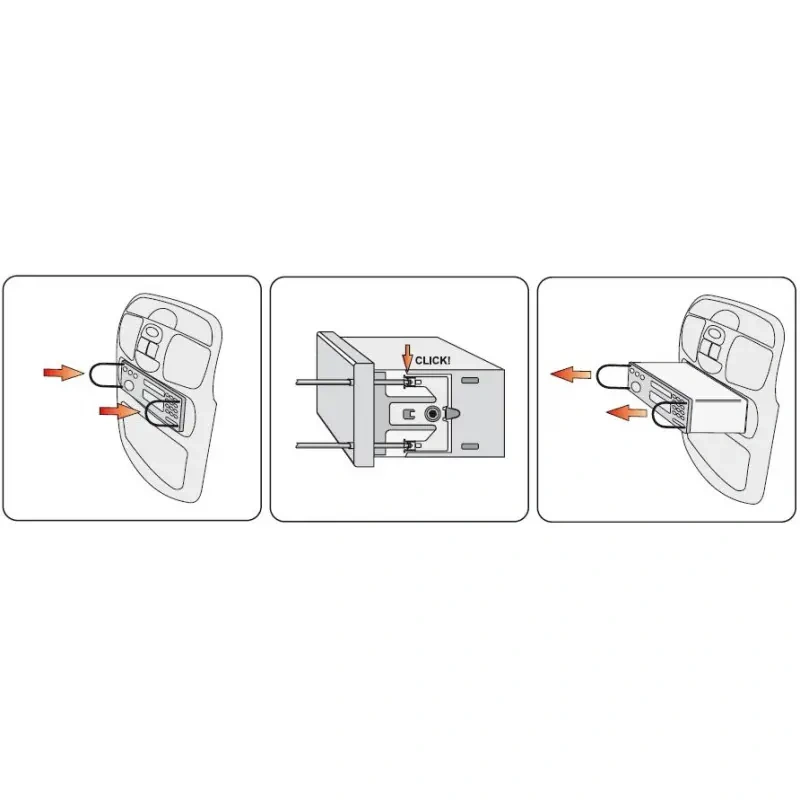 CLICK!