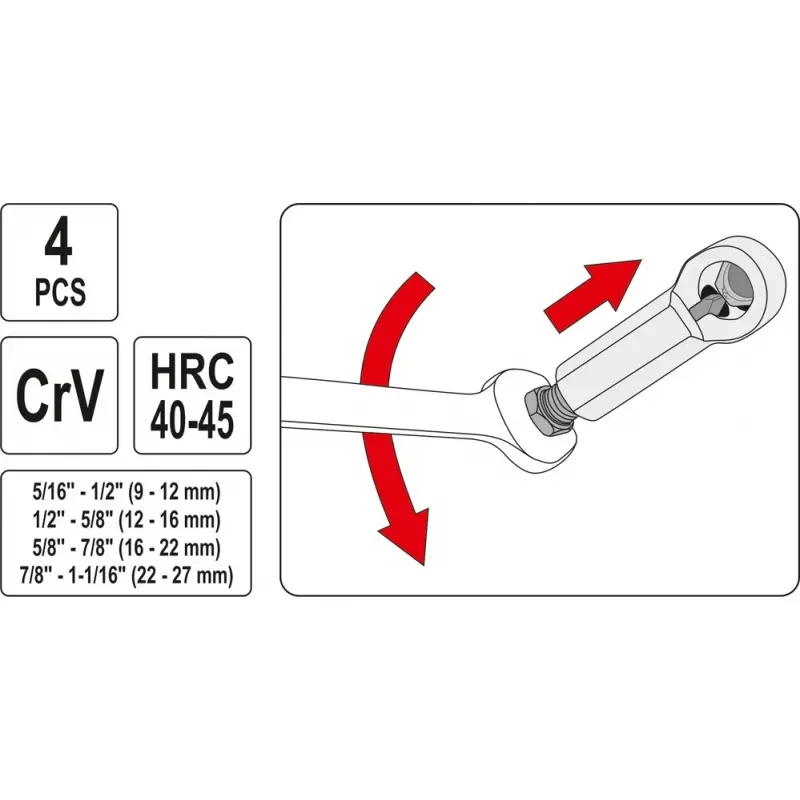 4
PCS

CrV

HRC
40-45

5/16" - 1/2" (9 - 12 mm)
1/2" - 5/8" (12 - 16 mm)
5/8" - 7/8" (16 - 22 mm)
7/8" - 1-1/16" (22 - 27 mm)