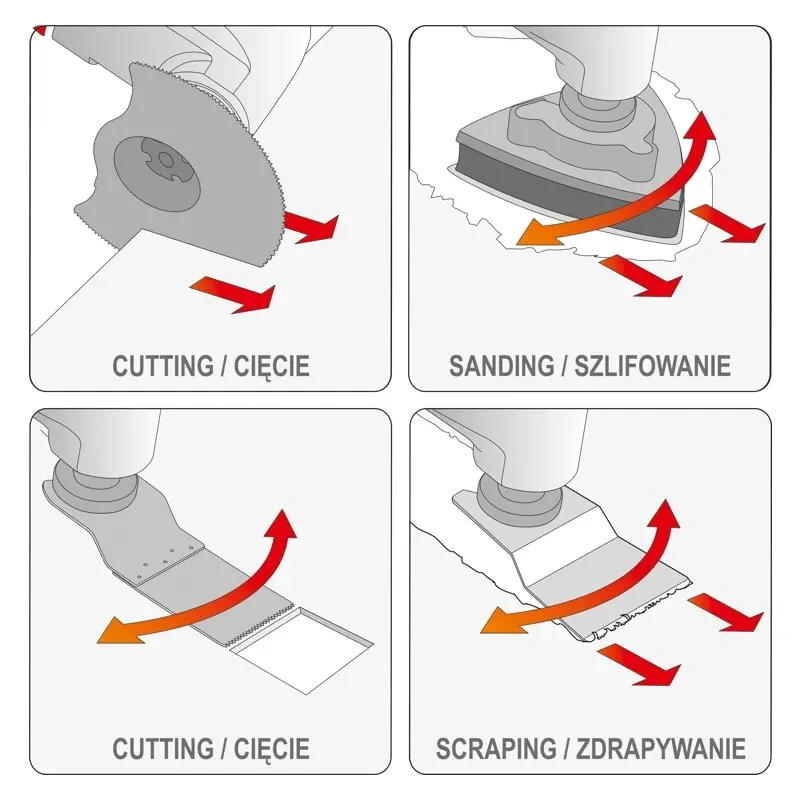 CUTTING / CIĘCIE

SANDING / SZLIFOWANIE

CUTTING / CIĘCIE

SCRAPING / ZDRAPYWANIE